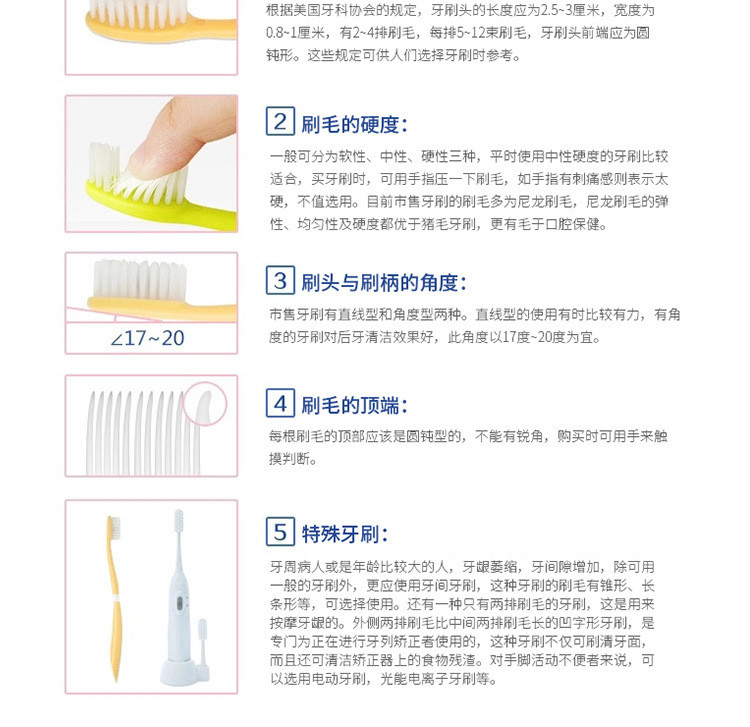 根据美国牙科协会的规定，牙刷头的长度应为2.5~3厘米，宽度为0.8~1厘米，有2~4排刷毛，每排5~12束刷毛，牙刷头前端应为圆钝形。这些规定可供人们选择牙刷时参考。

2 刷毛的硬度：

一般可分为软性、中性、硬性三种，平时使用中性硬度的牙刷比较适合，买牙刷时，可用手指压一下刷毛，如手指有刺痛感则表示太硬，不值选用。目前市售牙刷的刷毛多为尼龙刷毛，尼龙刷毛的弹性、均匀性及硬度都优于猪毛牙刷，更有毛于口腔保健。

∠17~20

3 刷头与刷柄的角度：

市售牙刷有直线型和角度型两种。直线型的使用有时比较有力，有角度的牙刷对后牙清洁效果好，此角度以17度~20度为宜。

4 刷毛的顶端：

每根刷毛的顶部应该是圆钝型的，不能有锐角，购买时可用手来触摸判断。

5 特殊牙刷：

牙周病人或是年龄比较大的人，牙龈萎缩，牙间隙增加，除可用一般的牙刷外，更应使用牙间牙刷，这种牙刷的刷毛有锥形、长条形等，可选择使用。还有一种只有两排刷毛的牙刷，这是用来按摩牙龈的。外侧两排刷毛比中间两排刷毛长的凹字形牙刷，是专门为正在进行牙列矫正者使用的，这种牙刷不仅可刷清牙面，而且还可清洁矫正器上的食物残渣。对手脚活动不便者来说，可以选用电动牙刷，光能电离子牙刷等。