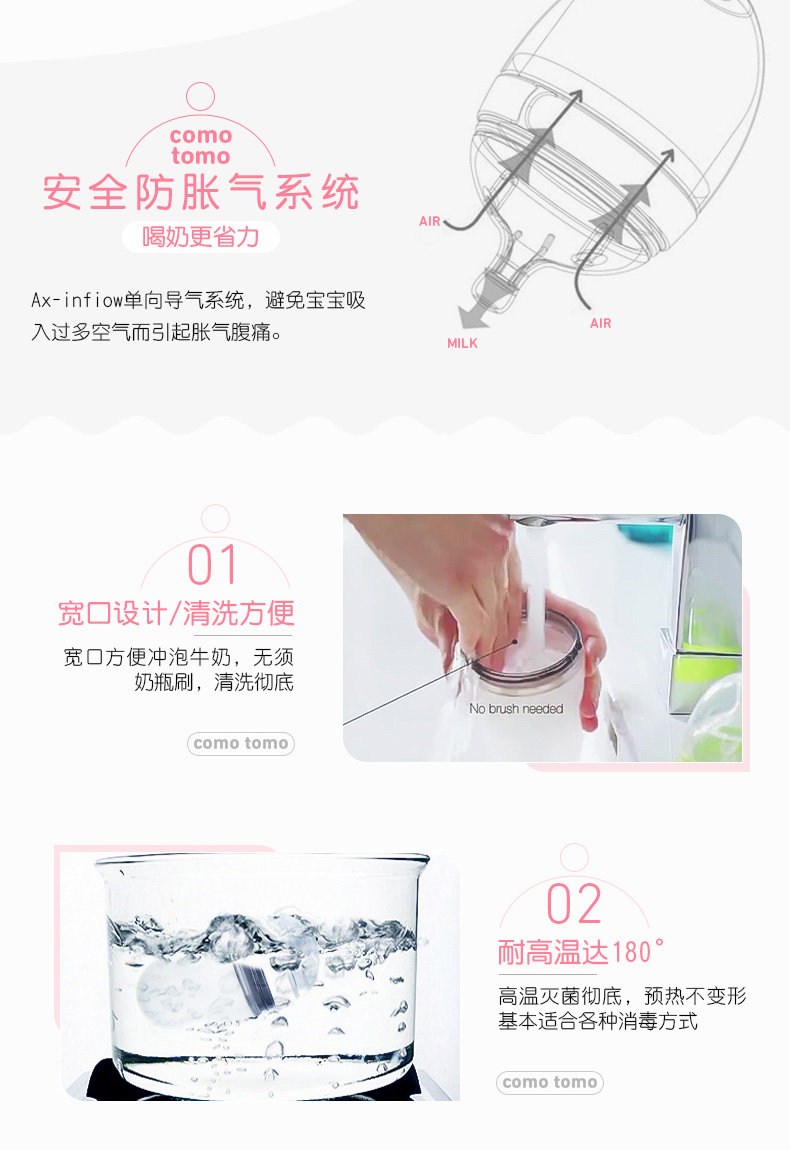 como
tomo
安全防胀气系统
喝奶更省力

Ax-infiow单向导气系统，避免宝宝吸入过多空气而引起胀气腹痛。

AIR
AIR
MILK

01
宽口设计/清洗方便
宽口方便冲泡牛奶，无须奶瓶刷，清洗彻底

como tomo

No brush needed

02
耐高温达180°
高温灭菌彻底，预热不变形
基本适合各种消毒方式

como tomo