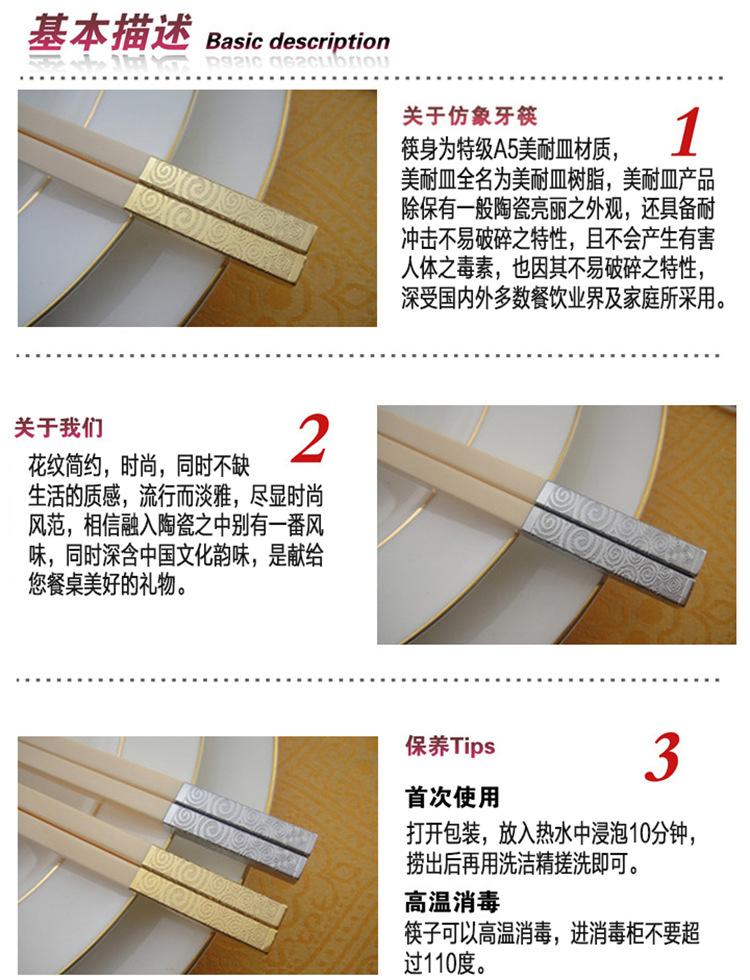 基本描述 Basic description

关于仿象牙筷

1

筷身为特级A5美耐皿材质，美耐皿全名为美耐皿树脂，美耐皿产品除保有一般陶瓷亮丽之外观，还具备耐冲击不易破碎之特性，且不会产生有害人体之毒素，也因其不易破碎之特性，深受国内外多数餐饮业界及家庭所采用。

关于我们

2

花纹简约，时尚，同时不缺生活的质感，流行而淡雅，尽显时尚风范，相信融入陶瓷之中别有一番风味，同时深含中国文化韵味，是献给您餐桌美好的礼物。

保养Tips

3

首次使用

打开包装，放入热水中浸泡10分钟，捞出后再用洗洁精搓洗即可。

高温消毒

筷子可以高温消毒，进消毒柜不要超过110度。