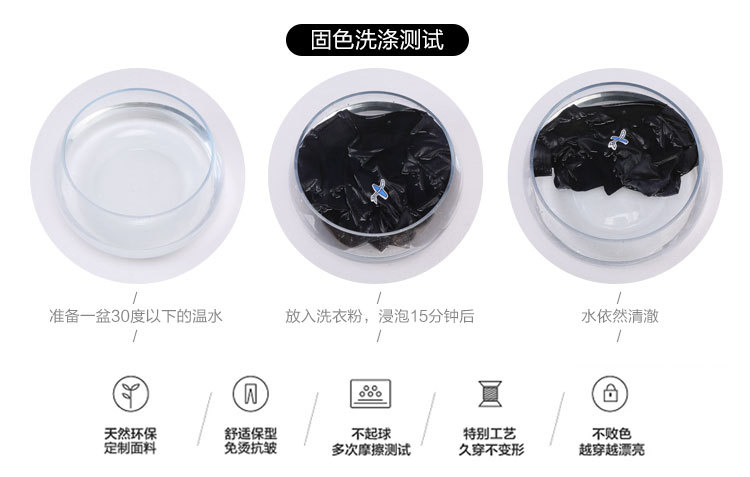 固色洗涤测试

准备一盆30度以下的温水

放入洗衣粉，浸泡15分钟后

水依然清澈

天然环保
定制面料

舒适保型
免烫抗皱

不起球
多次摩擦测试

特别工艺
久穿不变形

不败色
越穿越漂亮