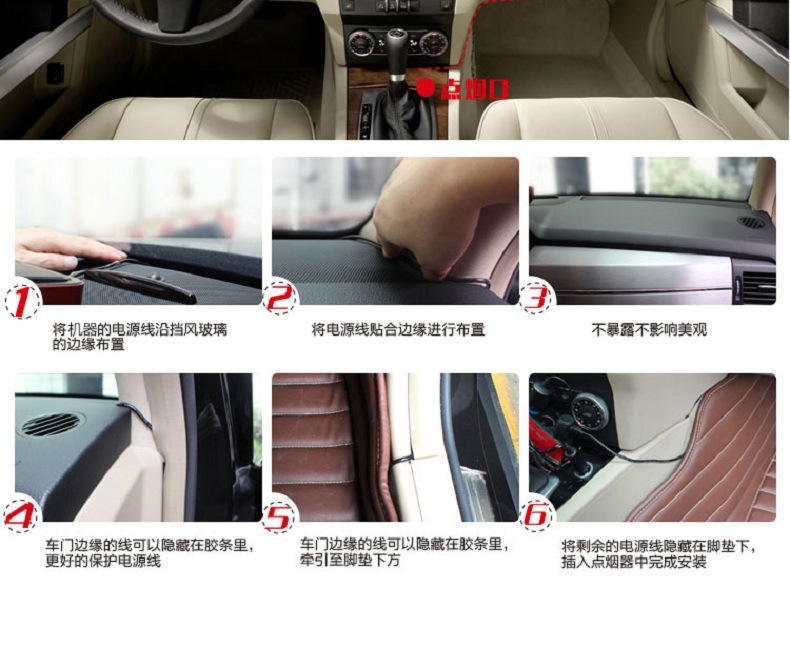 点烟口

1
将机器的电源线沿挡风玻璃的边缘布置

2
将电源线贴合边缘进行布置

3
不暴露不影响美观

4
车门边缘的线可以隐藏在胶条里，更好的保护电源线

5
车门边缘的线可以隐藏在胶条里，牵引至脚垫下方

6
将剩余的电源线隐藏在脚垫下，插入点烟器中完成安装