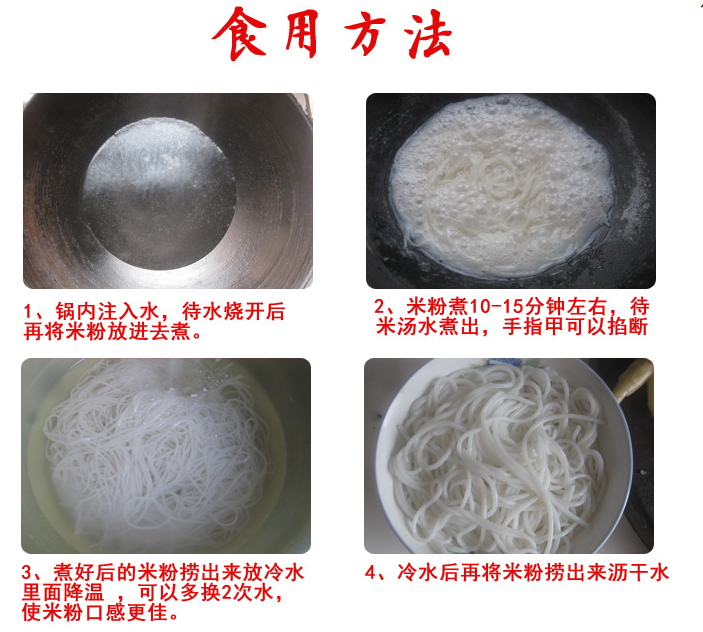 食用方法

1、锅内注入水，待水烧开后再将米粉放进去煮。

2、米粉煮10-15分钟左右，待米汤水煮出，手指甲可以掐断

3、煮好后的米粉捞出来放冷水里面降温 ，可以多换2次水，使米粉口感更佳。

4、冷水后再将米粉捞出来沥干水